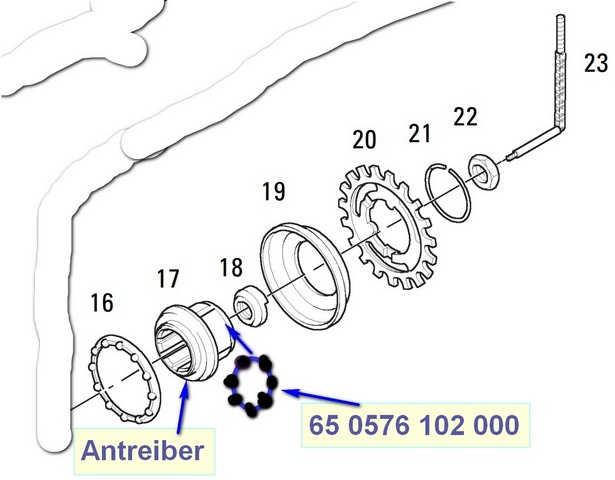 23

22

21

20

19

18

17

16

65 0576 102 000

Antreiber