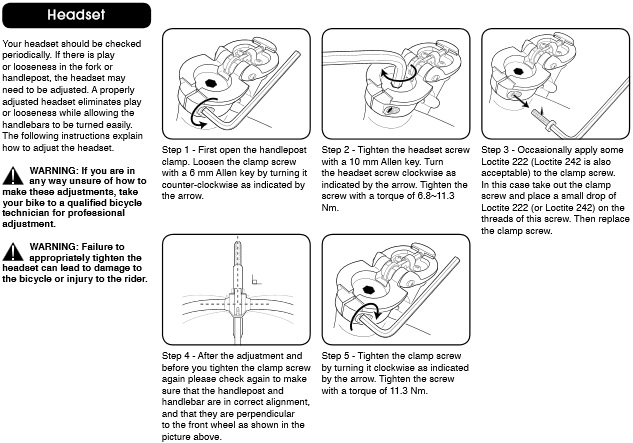 Headset

Your headset should be checked periodically. If there is play or looseness in the fork or handlepost, the headset may need to be adjusted. A properly adjusted headset eliminates play or looseness while allowing the handlebars to be turned easily. The following instructions explain how to adjust the headset.

WARNING: If you are in any way unsure of how to make these adjustments, take your bike to a qualified bicycle technician for professional adjustment.

WARNING: Failure to appropriately tighten the headset can lead to damage to the bicycle or injury to the rider.

Step 1 - First open the handlepost clamp. Loosen the clamp screw with a 6 mm Allen key by turning it counter-clockwise as indicated by the arrow.

Step 2 - Tighten the headset screw with a 10 mm Allen key. Turn the headset screw clockwise as indicated by the arrow. Tighten the screw with a torque of 6.8~11.3 Nm.

Step 3 - Occasionally apply some Loctite 222 (Loctite 242 is also acceptable) to the clamp screw. In this case take out the clamp screw and place a small drop of Loctite 222 (or Loctite 242) on the threads of this screw. Then replace the clamp screw.

Step 4 - After the adjustment and before you tighten the clamp screw again please check again to make sure that the handlepost and handlebar are in correct alignment, and that they are perpendicular to the front wheel as shown in the picture above.

Step 5 - Tighten the clamp screw by turning it clockwise as indicated by the arrow. Tighten the screw with a torque of 11.3 Nm.