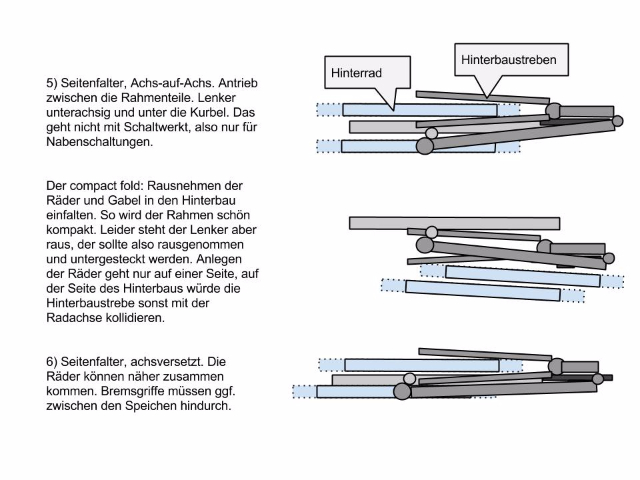 5) Seitenfalter, Achs-auf-Achs. Antrieb zwischen die Rahmenteile. Lenker unterachsig und unter die Kurbel. Das geht nicht mit Schaltwerkt, also nur für Nabenschaltungen.

Hinterrad

Hinterbaustreben

Der compact fold: Rausnehmen der Räder und Gabel in den Hinterbau einfalten. So wird der Rahmen schön kompakt. Leider steht der Lenker aber raus, der sollte also rausgenommen und untergesteckt werden. Anlegen der Räder geht nur auf einer Seite, auf der Seite des Hinterbaus würde die Hinterbaustrebe sonst mit der Radachse kollidieren.

6) Seitenfalter, achsversetzt. Die Räder können näher zusammen kommen. Bremsgriffe müssen ggf. zwischen den Speichen hindurch.