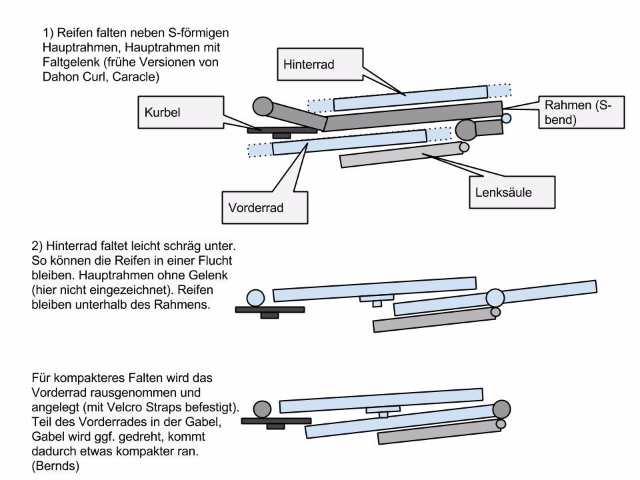 1) Reifen falten neben S-förmigen Hauptrahmen, Hauptrahmen mit Faltgelenk (frühe Versionen von Dahon Curl, Caracle)

Hinterrad

Kurbel

Rahmen (S-bend)

Lenksäule

Vorderrad

2) Hinterrad faltet leicht schräg unter. So können die Reifen in einer Flucht bleiben. Hauptrahmen ohne Gelenk (hier nicht eingezeichnet). Reifen bleiben unterhalb des Rahmens.

Für kompakteres Falten wird das Vorderrad rausgenommen und angelegt (mit Velcro Straps befestigt). Teil des Vorderrades in der Gabel, Gabel wird ggf. gedreht, kommt dadurch etwas kompakter ran. (Bernds)